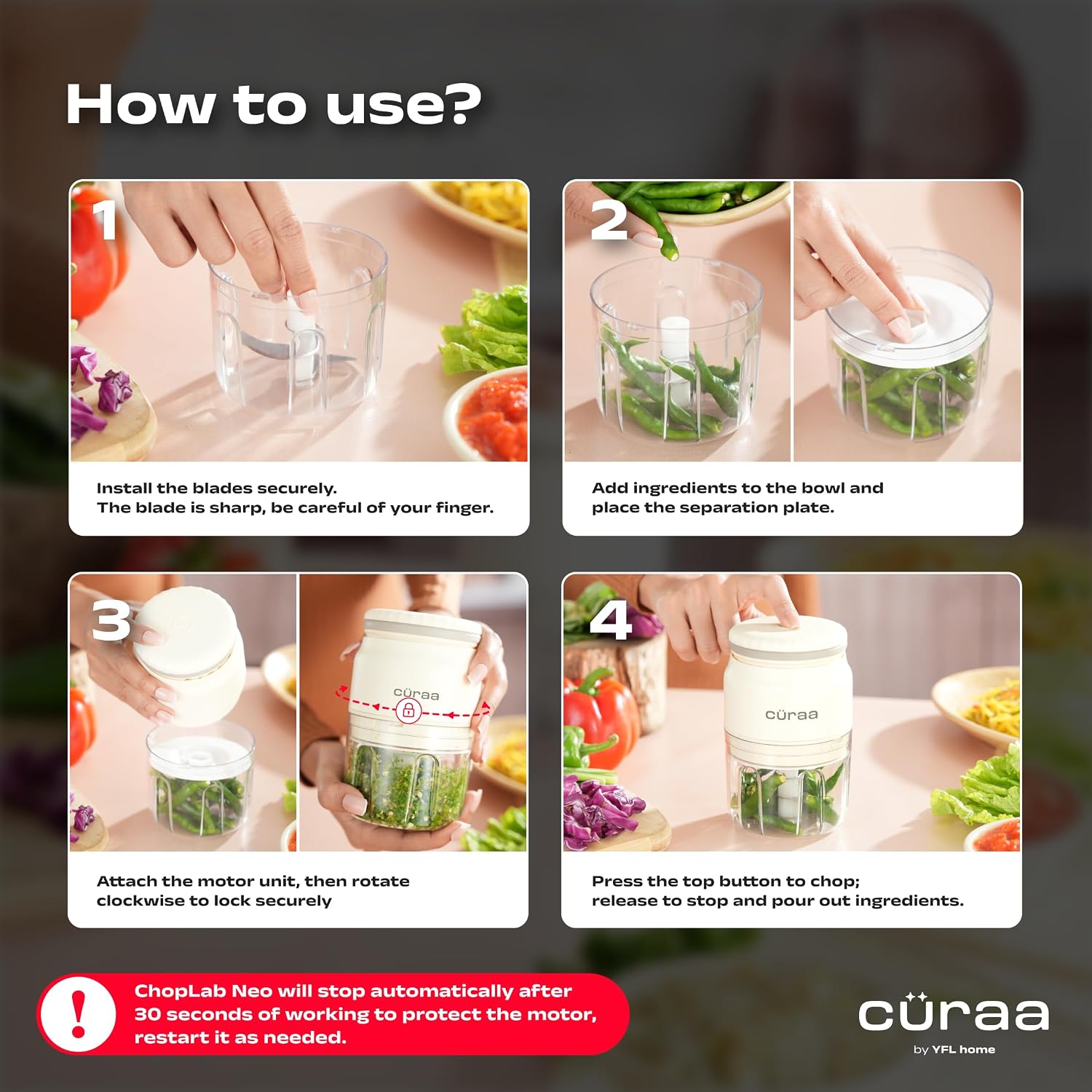 How to use?

1

Install the blades securely.
The blade is sharp, be careful of your finger.

2

Add ingredients to the bowl and place the separation plate.

3

cüraa

Attach the motor unit, then rotate clockwise to lock securely

4

cüraa

Press the top button to chop; release to stop and pour out ingredients.

!

ChopLab Neo will stop automatically after 30 seconds of working to protect the motor, restart it as needed.

cüraa
by YFL home