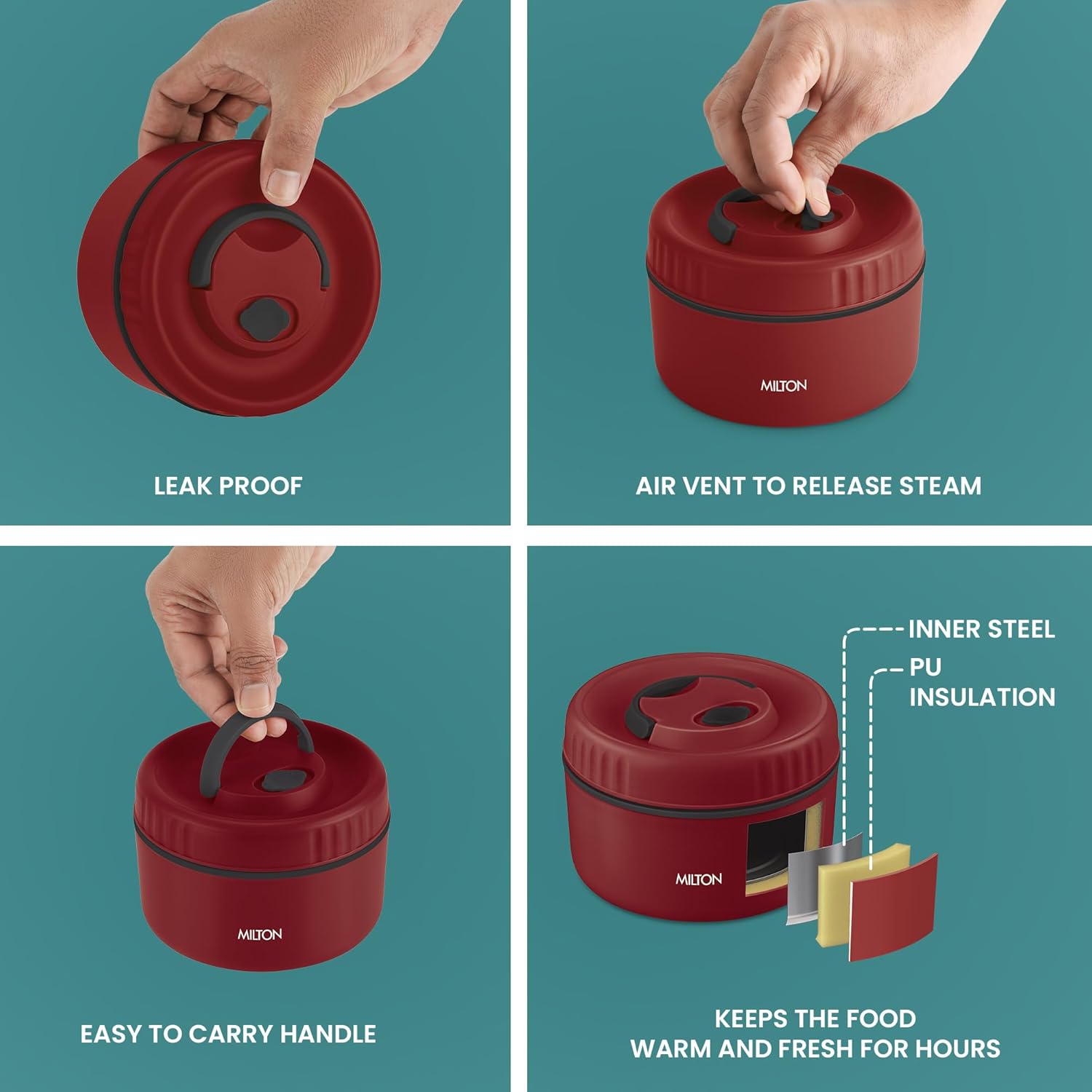 LEAK PROOF

MILTON

AIR VENT TO RELEASE STEAM

MILTON

EASY TO CARRY HANDLE

INNER STEEL

PU INSULATION

MILTON

KEEPS THE FOOD WARM AND FRESH FOR HOURS