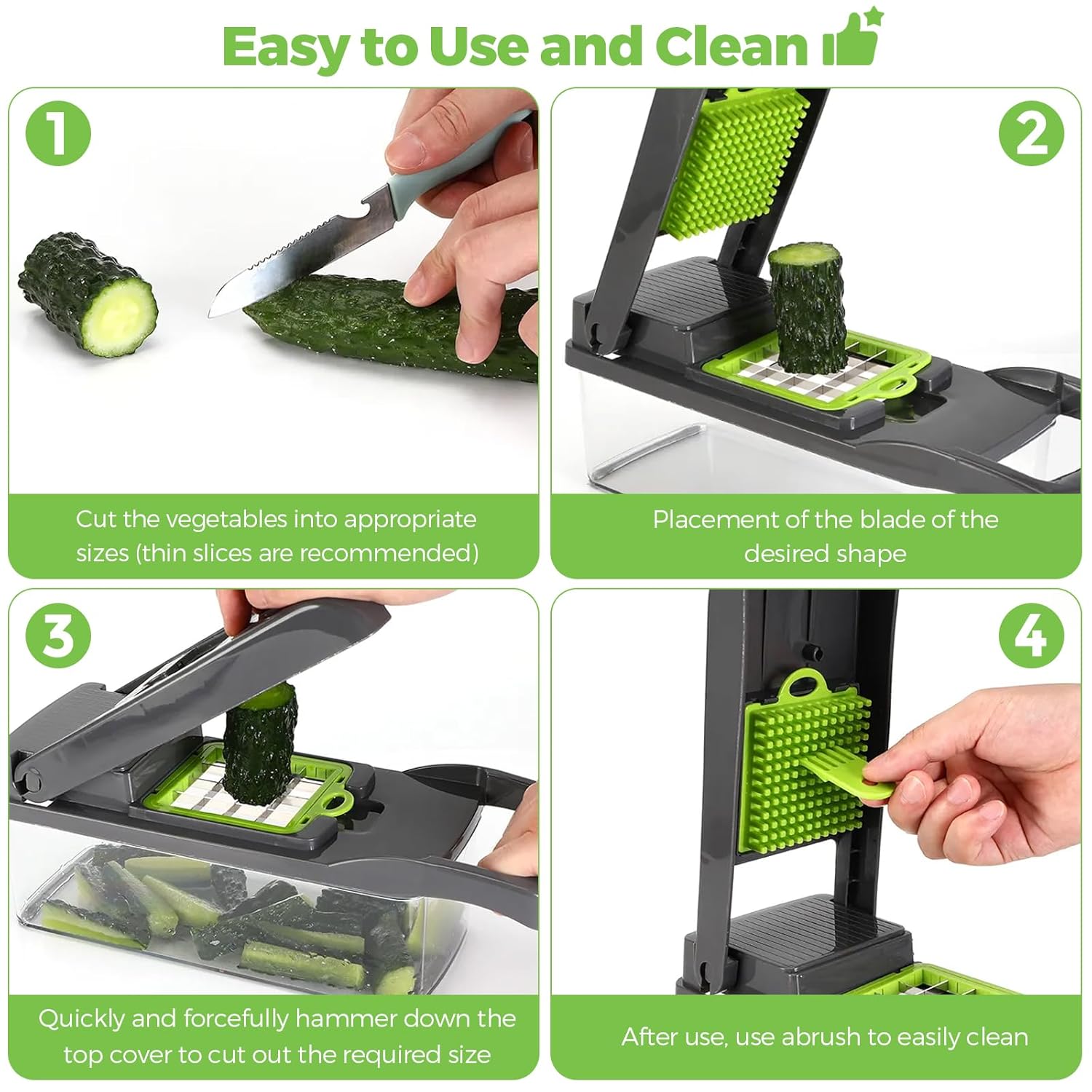 Easy to Use and Clean

1

Cut the vegetables into appropriate sizes (thin slices are recommended)

2

Placement of the blade of the desired shape

3

Quickly and forcefully hammer down the top cover to cut out the required size

4

After use, use abrush to easily clean