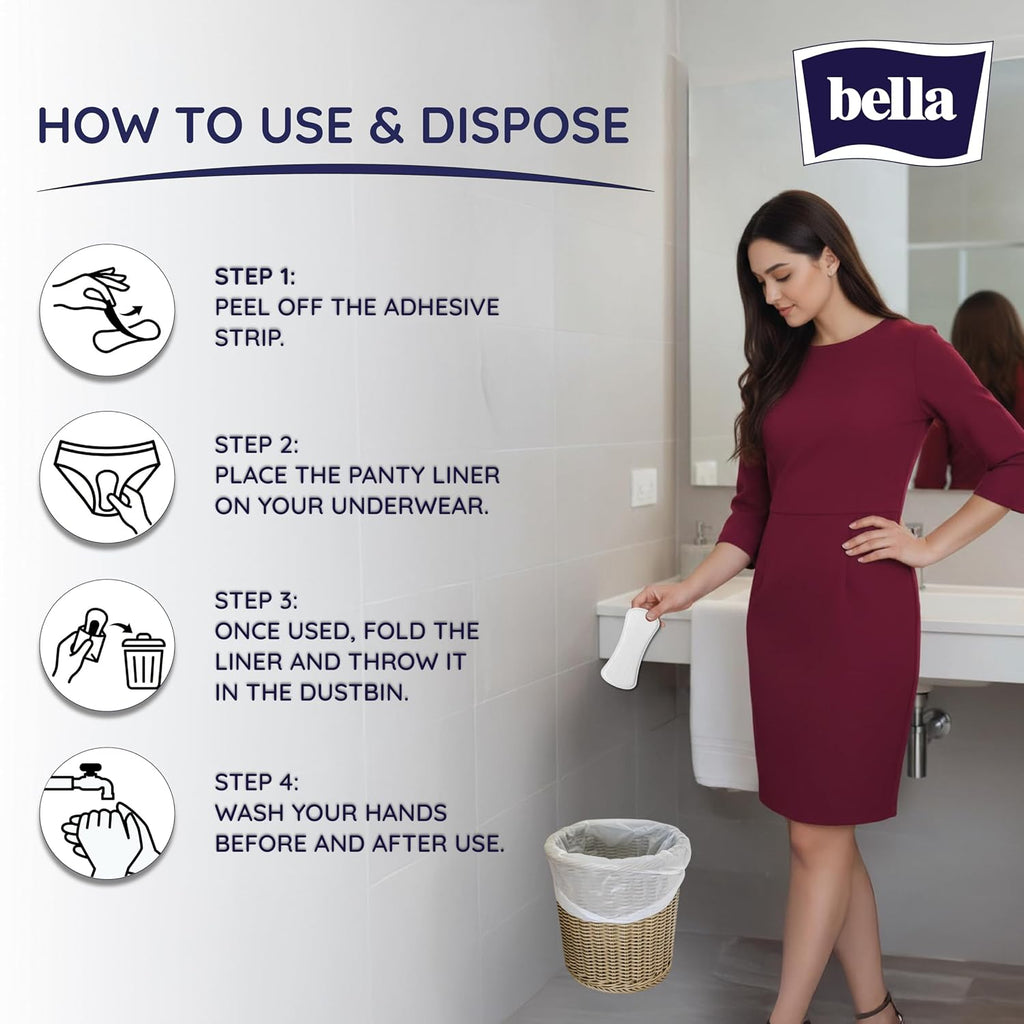 bella

HOW TO USE & DISPOSE

STEP 1:
PEEL OFF THE ADHESIVE STRIP.

STEP 2:
PLACE THE PANTY LINER ON YOUR UNDERWEAR.

STEP 3:
ONCE USED, FOLD THE LINER AND THROW IT IN THE DUSTBIN.

STEP 4:
WASH YOUR HANDS BEFORE AND AFTER USE.